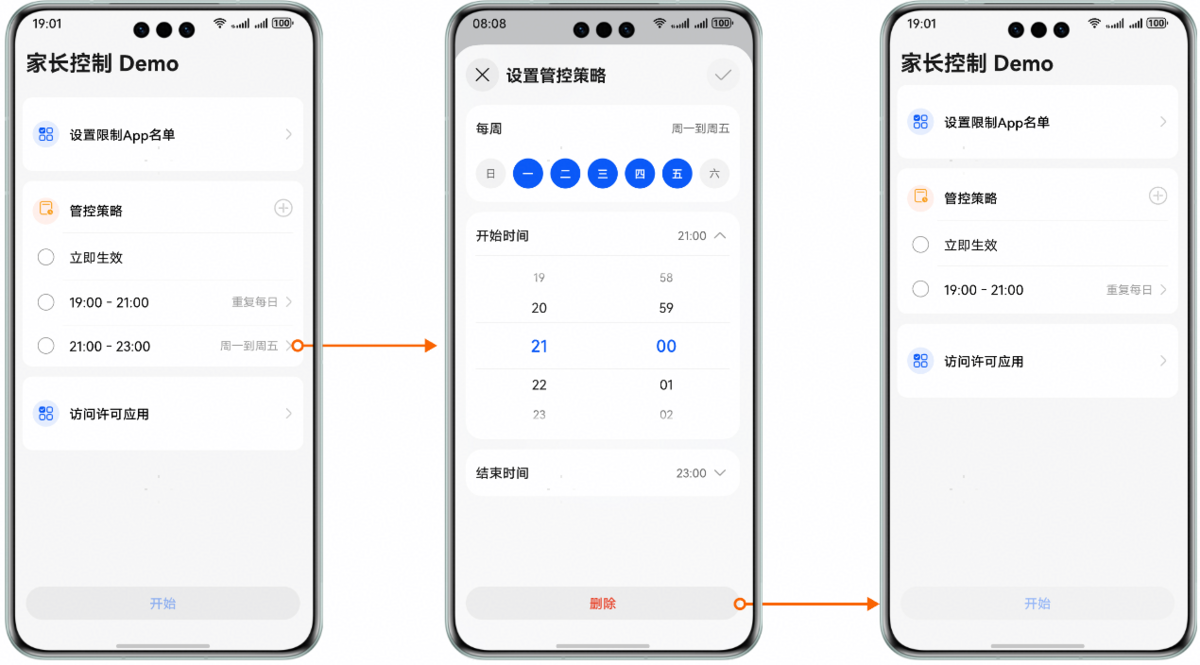 19:01

100

家长控制 Demo

设置限制App名单

管控策略

立即生效

19:00 - 21:00 重复每日

21:00 - 23:00 周一到周五

访问许可应用

开始

08:08

100

设置管控策略

每周 周一到周五

日 一 二 三 四 五 六

开始时间 21:00

19 58

20 59

21 00

22 01

23 02

结束时间 23:00

删除

19:01

100

家长控制 Demo

设置限制App名单

管控策略

立即生效

19:00 - 21:00 重复每日

访问许可应用

开始