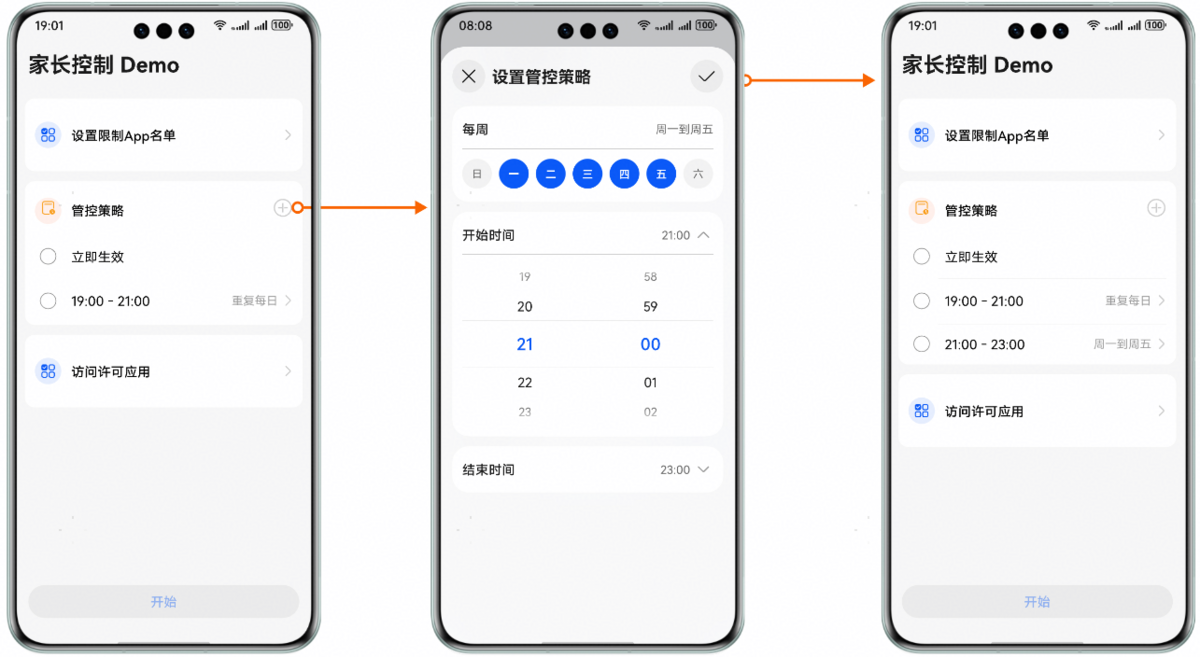 19:01
100

家长控制 Demo

设置限制App名单

管控策略

立即生效

19:00 - 21:00 重复每日

访问许可应用

开始

08:08
100

设置管控策略

每周 周一到周五

日 一 二 三 四 五 六

开始时间 21:00

19 58
20 59
21 00
22 01
23 02

结束时间 23:00

19:01
100

家长控制 Demo

设置限制App名单

管控策略

立即生效

19:00 - 21:00 重复每日

21:00 - 23:00 周一到周五

访问许可应用

开始